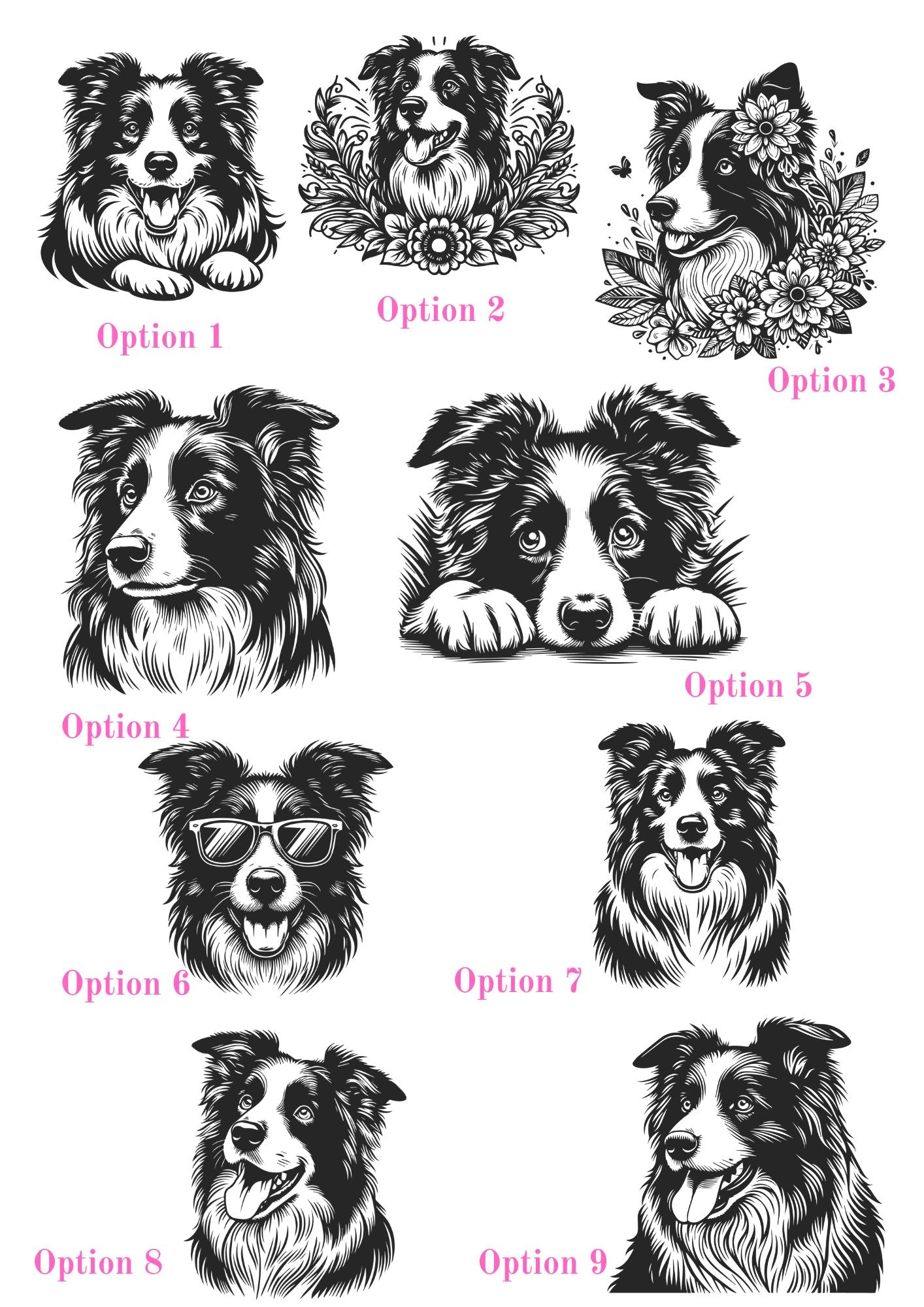 Option 1

Option 2

Option 3

Option 4

Option 5

Option 6

Option 7

Option 8

Option 9