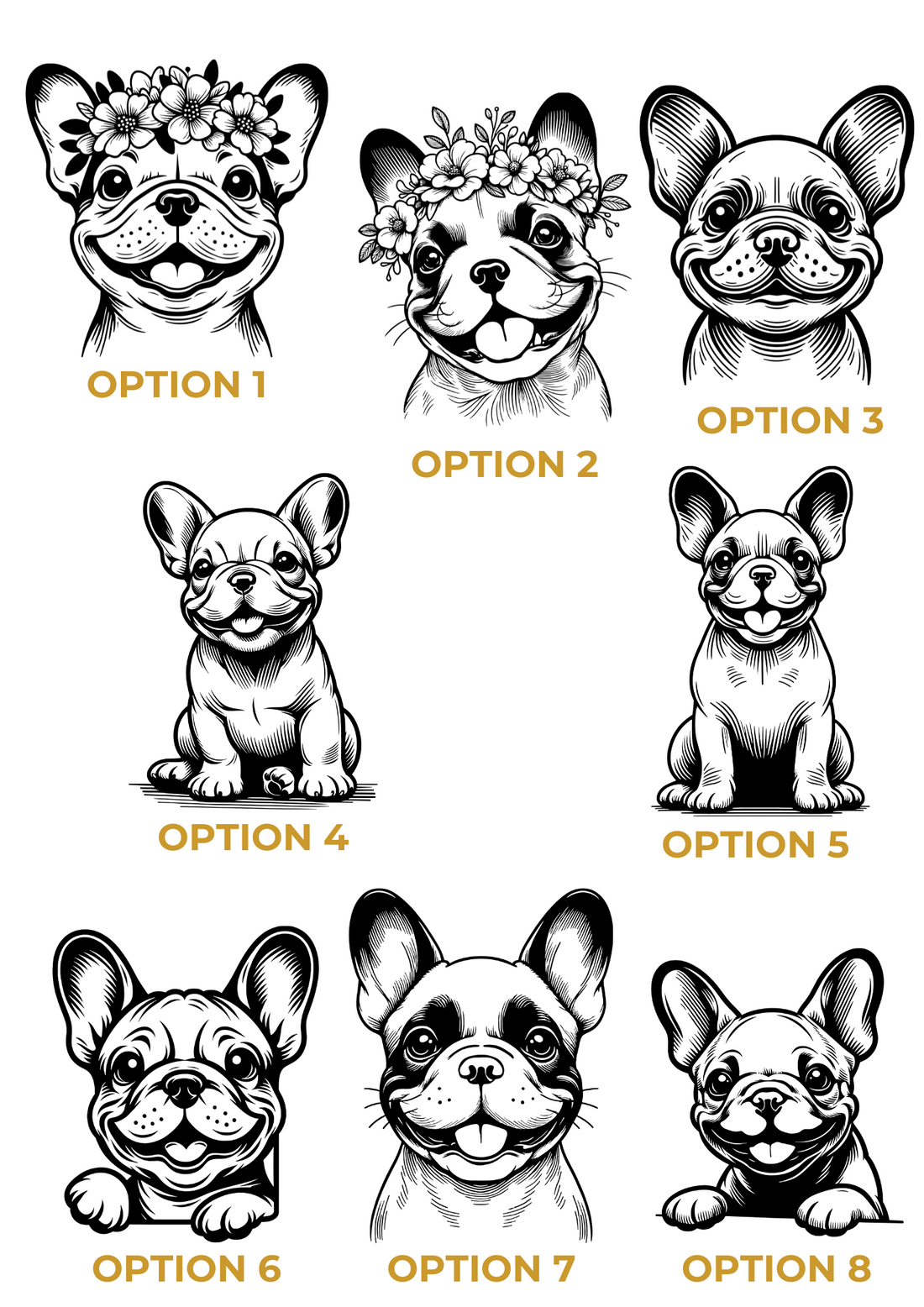 OPTION 1

OPTION 2

OPTION 3

OPTION 4

OPTION 5

OPTION 6

OPTION 7

OPTION 8